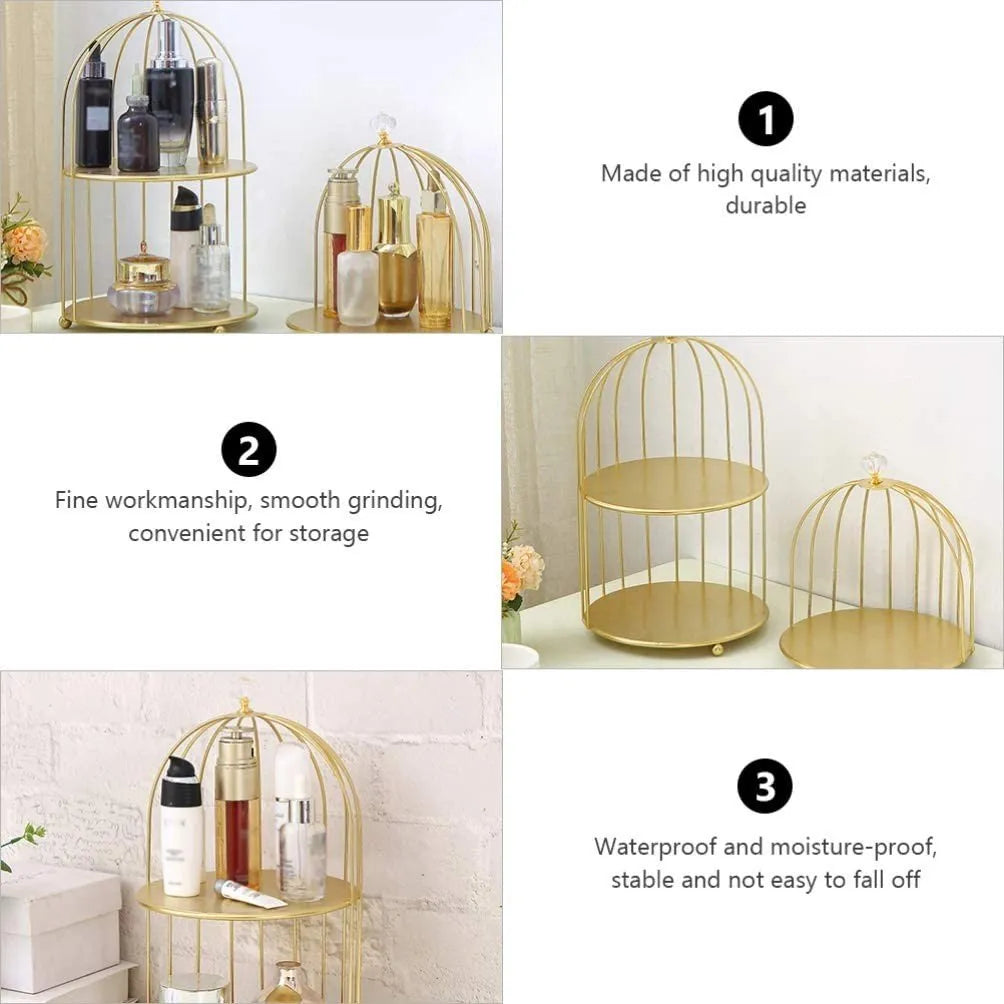 1

Made of high quality materials, durable

2

Fine workmanship, smooth grinding, convenient for storage

3

Waterproof and moisture-proof, stable and not easy to fall off